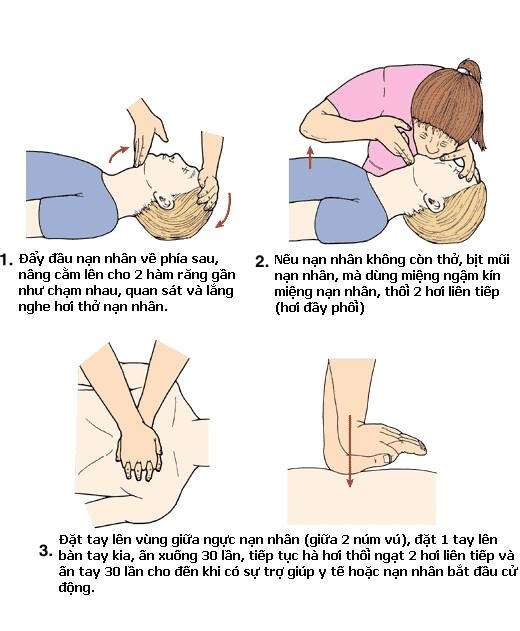 1. Đẩy đầu nạn nhân về phía sau, nâng cằm lên cho 2 hàm răng gần như chạm nhau, quan sát và lắng nghe hơi thở nạn nhân.

2. Nếu nạn nhân không còn thở, bịt mũi nạn nhân, mà dùng miệng ngậm kín miệng nạn nhân, thổi 2 hơi liên tiếp (hơi đầy phổi)

3. Đặt tay lên vùng giữa ngực nạn nhân (giữa 2 núm vú), đặt 1 tay lên bàn tay kia, ấn xuống 30 lần, tiếp tục hà hơi thổi ngạt 2 hơi liên tiếp và ấn tay 30 lần cho đến khi có sự trợ giúp y tế hoặc nạn nhân bắt đầu cử động.